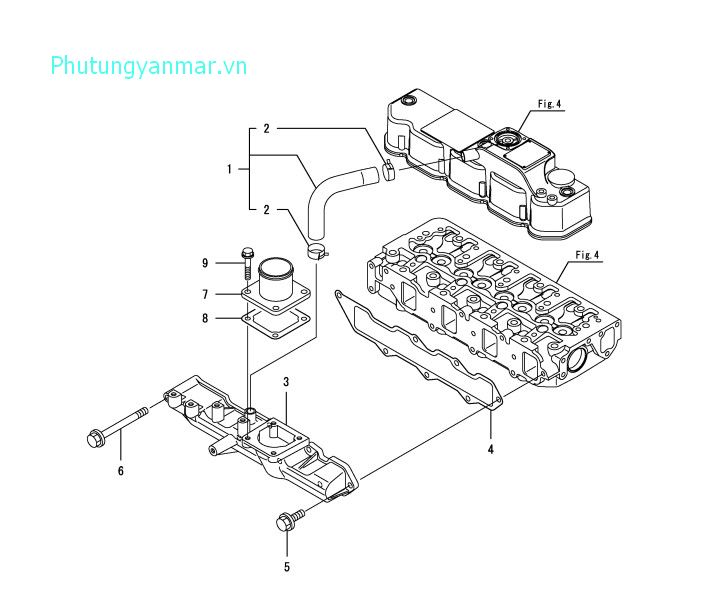 Phutungyanmar.vn

Fig. 4

2

1

2

9

7

8

Fig. 4

3

6

4

5